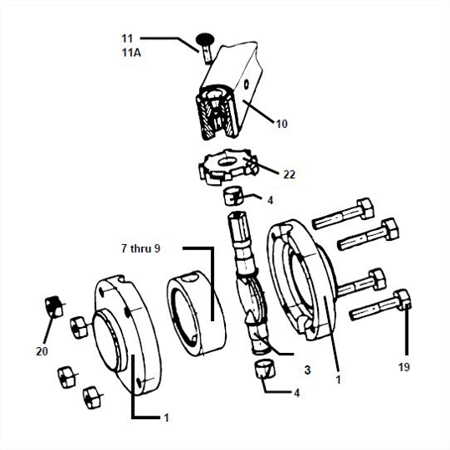 11
11A

10

22

4

7 thru 9

20

3

1

19

4

1