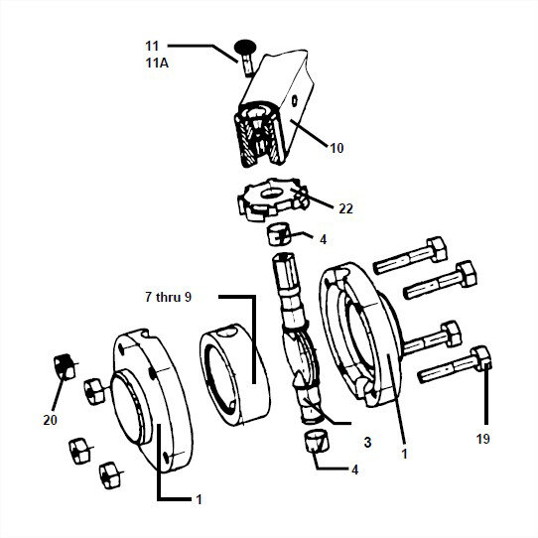 11
11A

10

22

4

7 thru 9

20

3

1

19

4

1