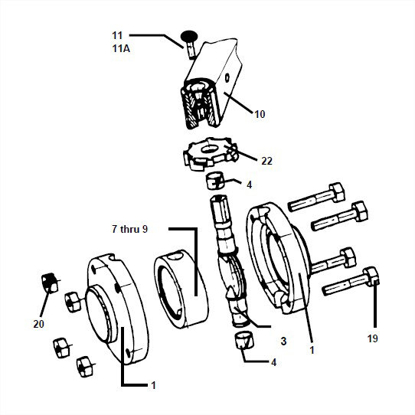 11
11A

10

22

4

7 thru 9

20

3

1

19

4

1